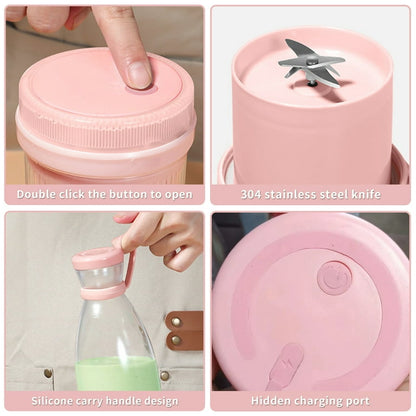 Double click the button to open

304 stainless steel knife

Silicone carry handle design

Hidden charging port