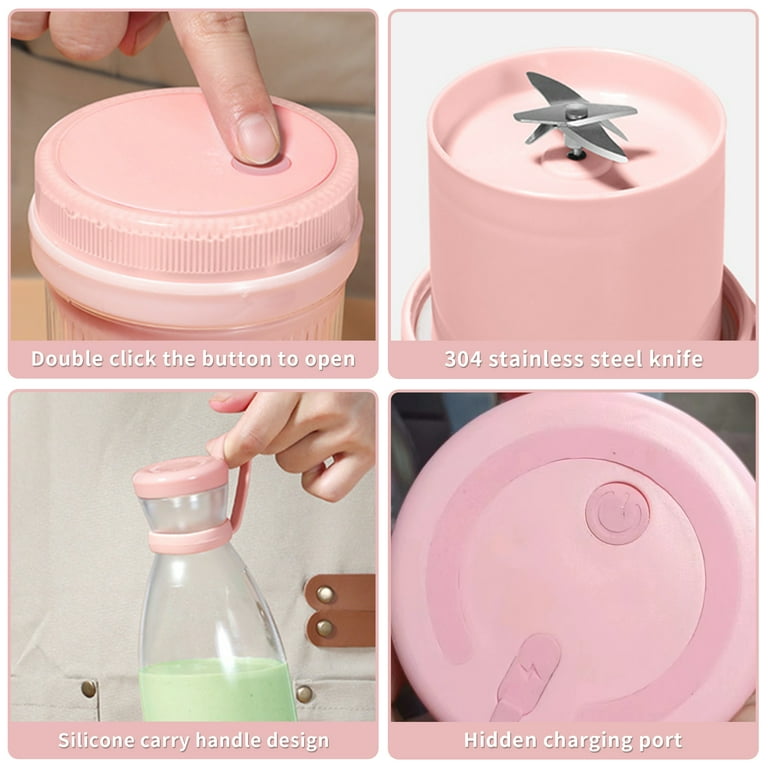 Double click the button to open

304 stainless steel knife

Silicone carry handle design

Hidden charging port